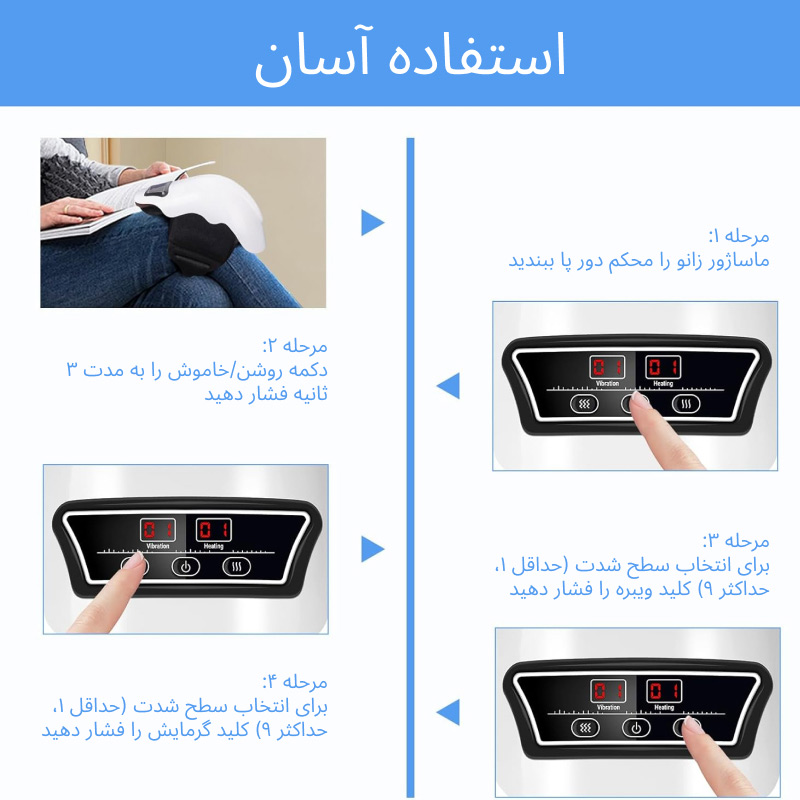 استفاده آسان

مرحله ۱:
ماساژور زانو را محکم دور پا ببندید

01 01
Vibration Heating

مرحله ۲:
دکمه روشن/خاموش را به مدت ۳ ثانیه فشار دهید

01 01
Vibration Heating

مرحله ۳:
برای انتخاب سطح شدت (حداقل ۱، حداکثر ۹) کلید ویبره را فشار دهید

01 01
Vibration Heating

مرحله ۴:
برای انتخاب سطح شدت (حداقل ۱، حداکثر ۹) کلید گرمایش را فشار دهید